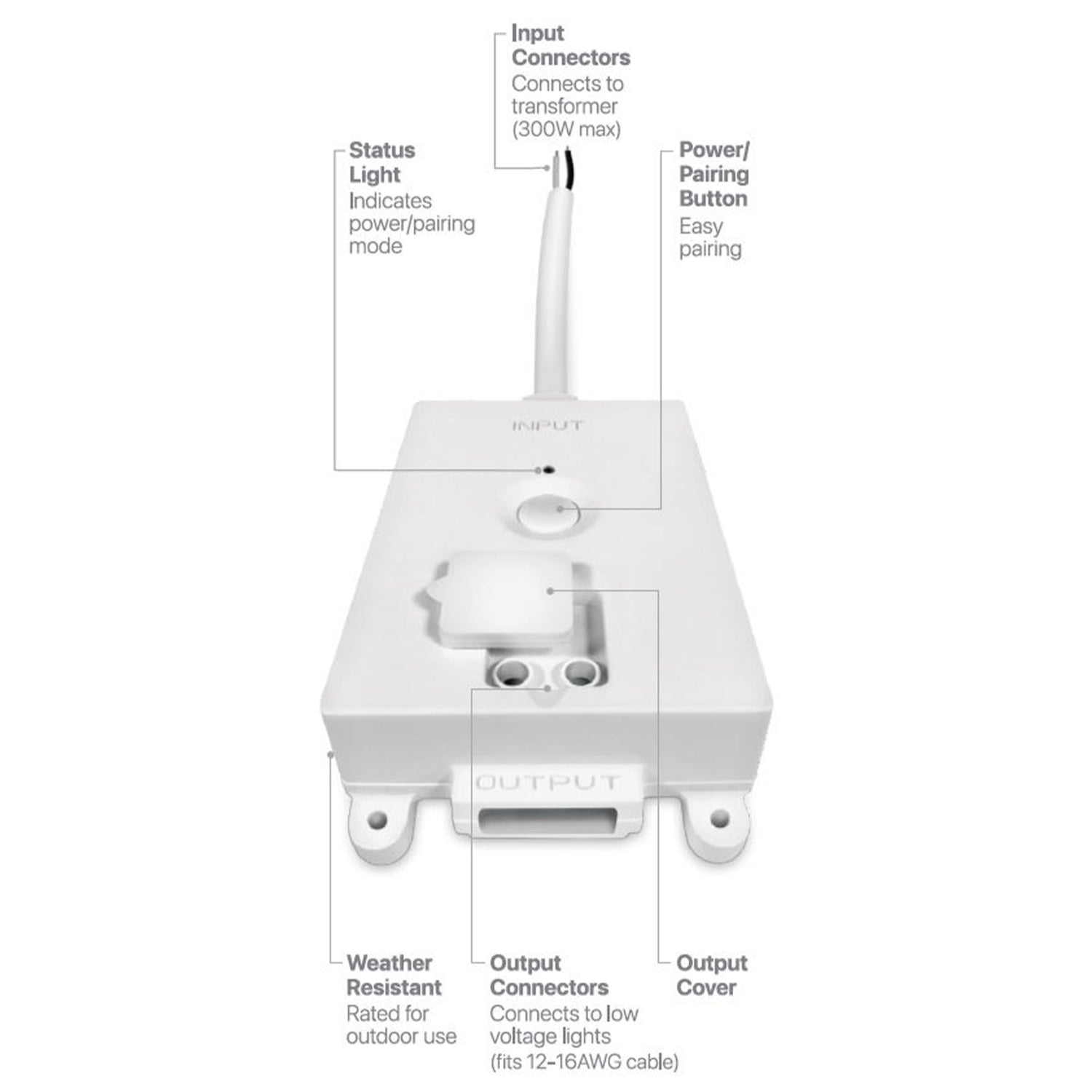 Input Connectors
Connects to transformer (300W max)

Status Light
Indicates power/pairing mode

Power/ Pairing Button
Easy pairing

INPUT

OUTPUT

Weather Resistant
Rated for outdoor use

Output Connectors
Connects to low voltage lights (fits 12-16AWG cable)

Output Cover